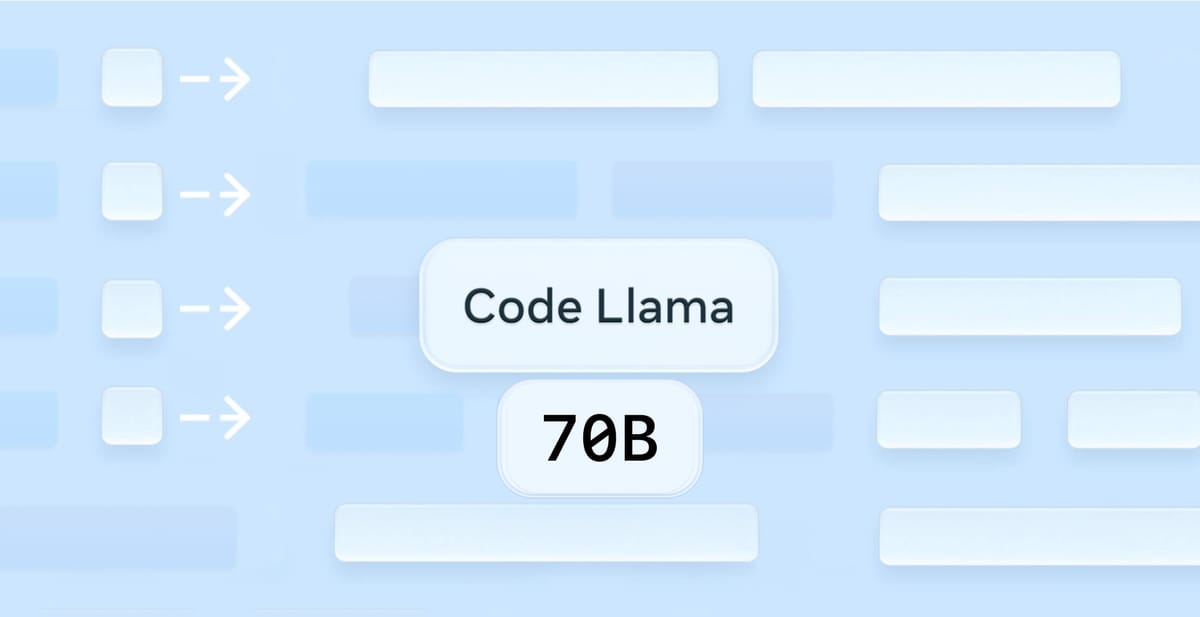 Code Llama

70B